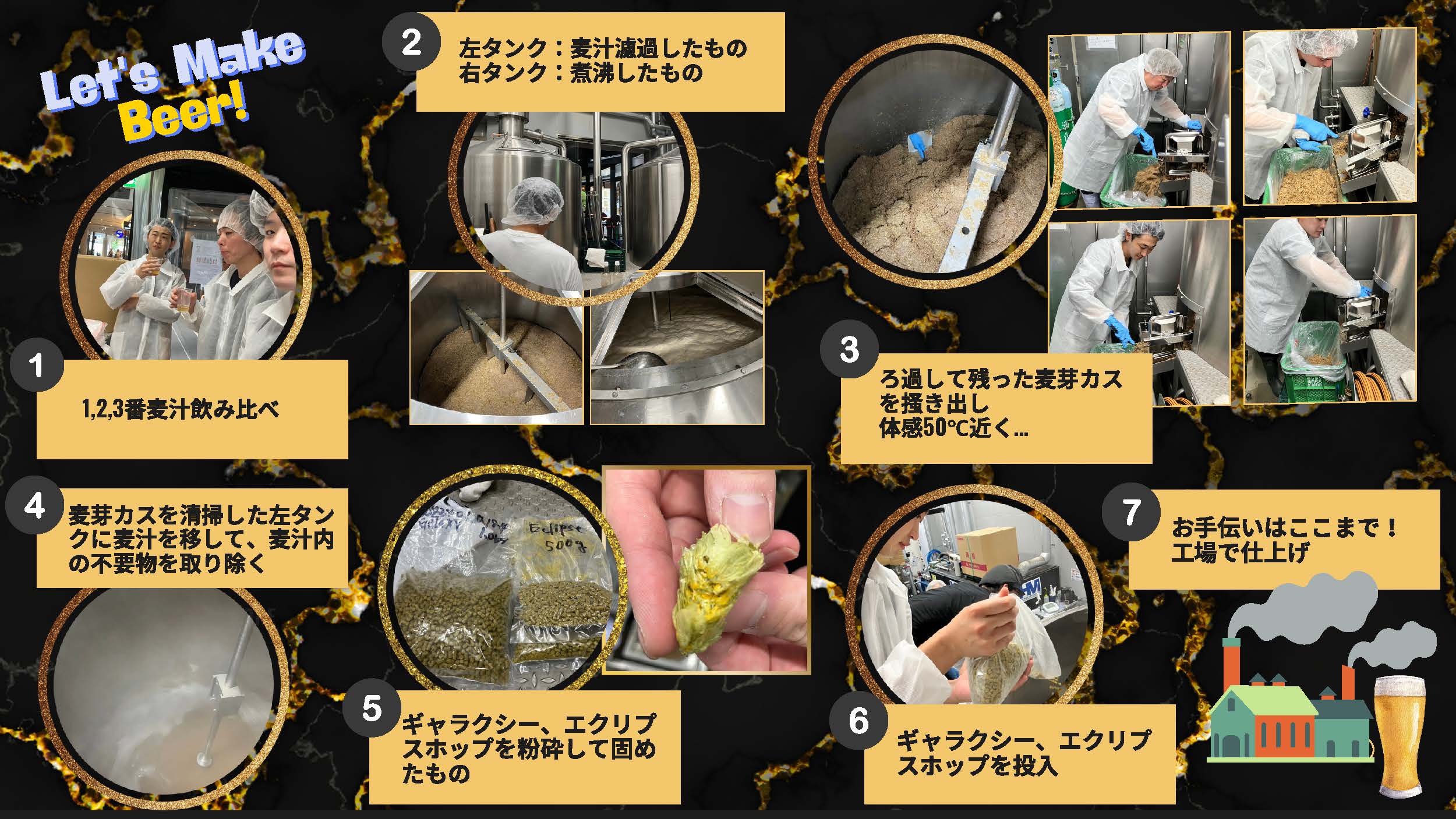 Let's Make Beer!

1
1,2,3番麦汁飲み比べ

2
左タンク：麦汁濾過したもの
右タンク：煮沸したもの

3
ろ過して残った麦芽カスを掻き出し
体感50℃近く…

4
麦芽カスを清掃した左タンクに麦汁を移して、麦汁内の不要物を取り除く

Galaxy
Eclipse
500g

5
ギャラクシー、エクリプスホップを粉砕して固めたもの

6
ギャラクシー、エクリプスホップを投入

7
お手伝いはここまで！
工場で仕上げ